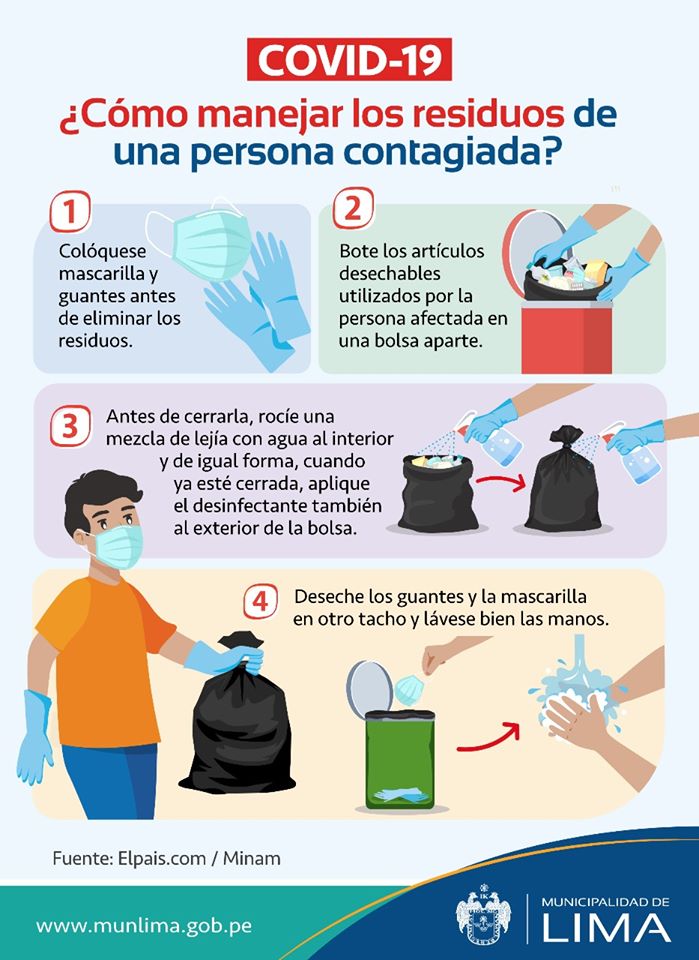 COVID-19

¿Cómo manejar los residuos de una persona contagiada?

1
Colóquese mascarilla y guantes antes de eliminar los residuos.

2
Bote los artículos desechables utilizados por la persona afectada en una bolsa aparte.

3
Antes de cerrarla, rocíe una mezcla de lejía con agua al interior y de igual forma, cuando ya esté cerrada, aplique el desinfectante también al exterior de la bolsa.

4
Deseche los guantes y la mascarilla en otro tacho y lávese bien las manos.

Fuente: Elpais.com / Minam

www.munlima.gob.pe

MUNICIPALIDAD DE LIMA